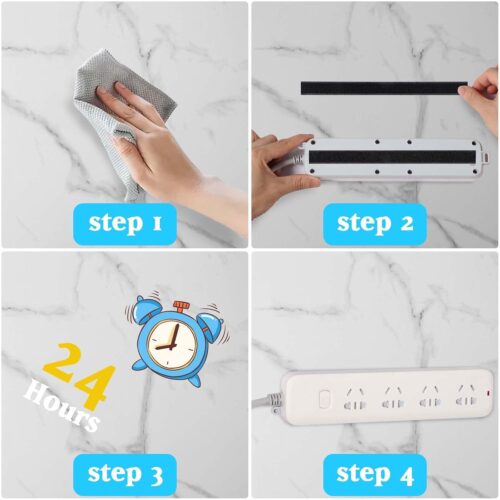 step 1

step 2

24
Hours

step 3

step 4