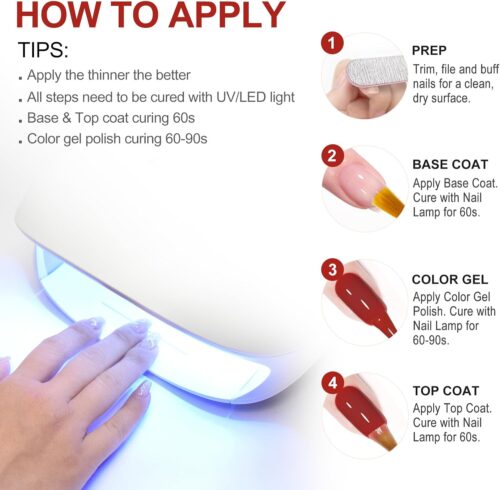 HOW TO APPLY

TIPS:

. Apply the thinner the better
. All steps need to be cured with UV/LED light
. Base & Top coat curing 60s
. Color gel polish curing 60-90s

1
PREP
Trim, file and buff nails for a clean, dry surface.

2
BASE COAT
Apply Base Coat. Cure with Nail Lamp for 60s.

3
COLOR GEL
Apply Color Gel Polish. Cure with Nail Lamp for 60-90s.

4
TOP COAT
Apply Top Coat. Cure with Nail Lamp for 60s.