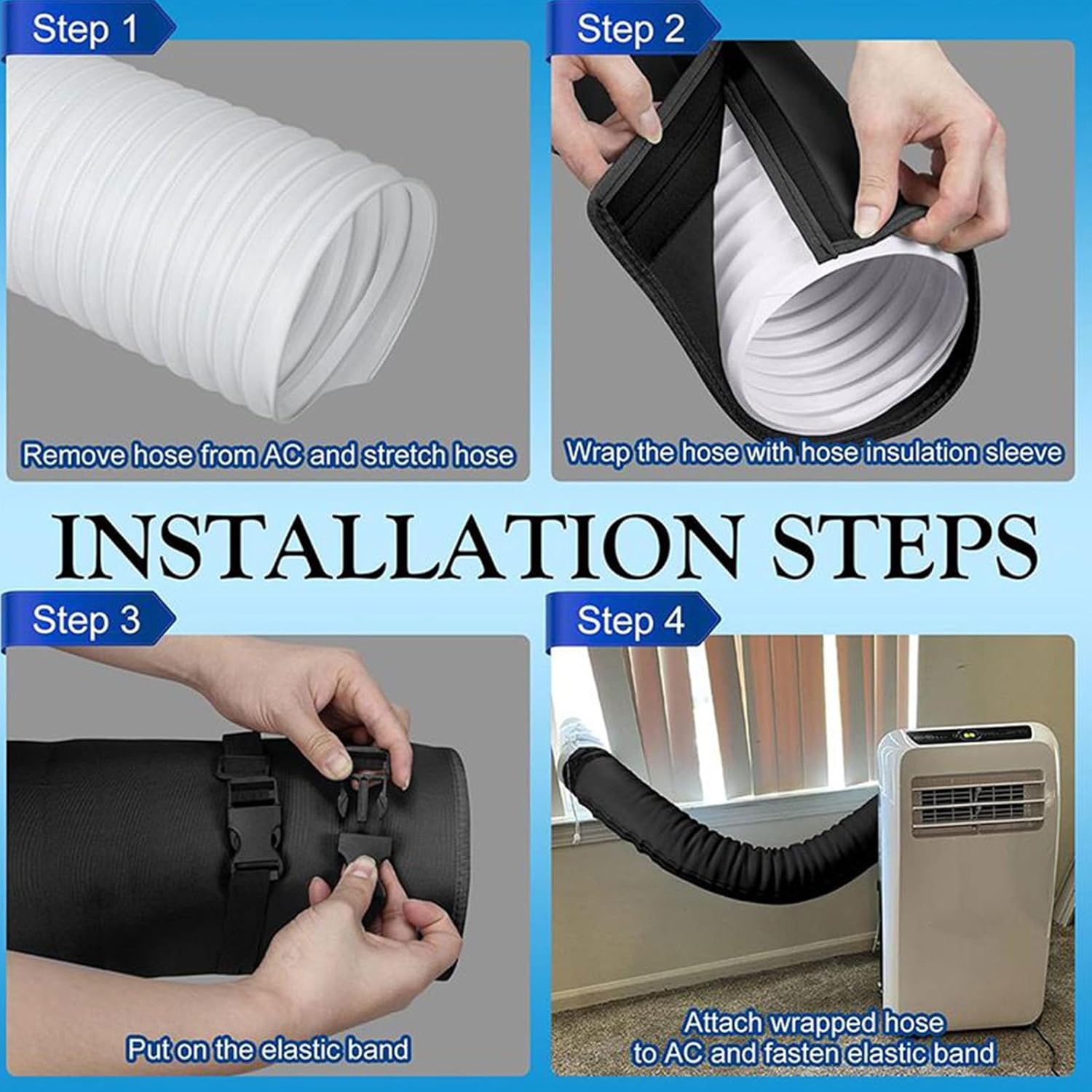 Step 1

Remove hose from AC and stretch hose

Step 2

Wrap the hose with hose insulation sleeve

INSTALLATION STEPS

Step 3

Put on the elastic band

Step 4

Attach wrapped hose to AC and fasten elastic band