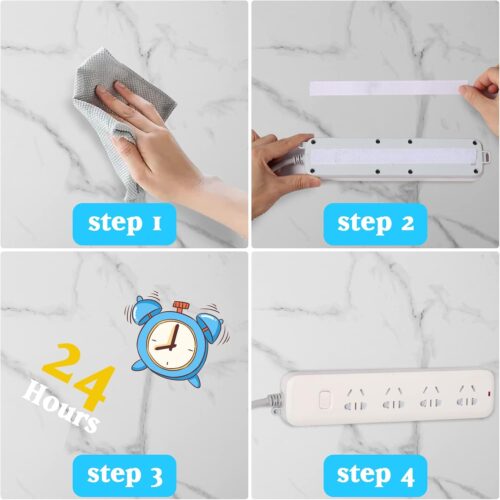 step 1

step 2

24
Hours

step 3

step 4