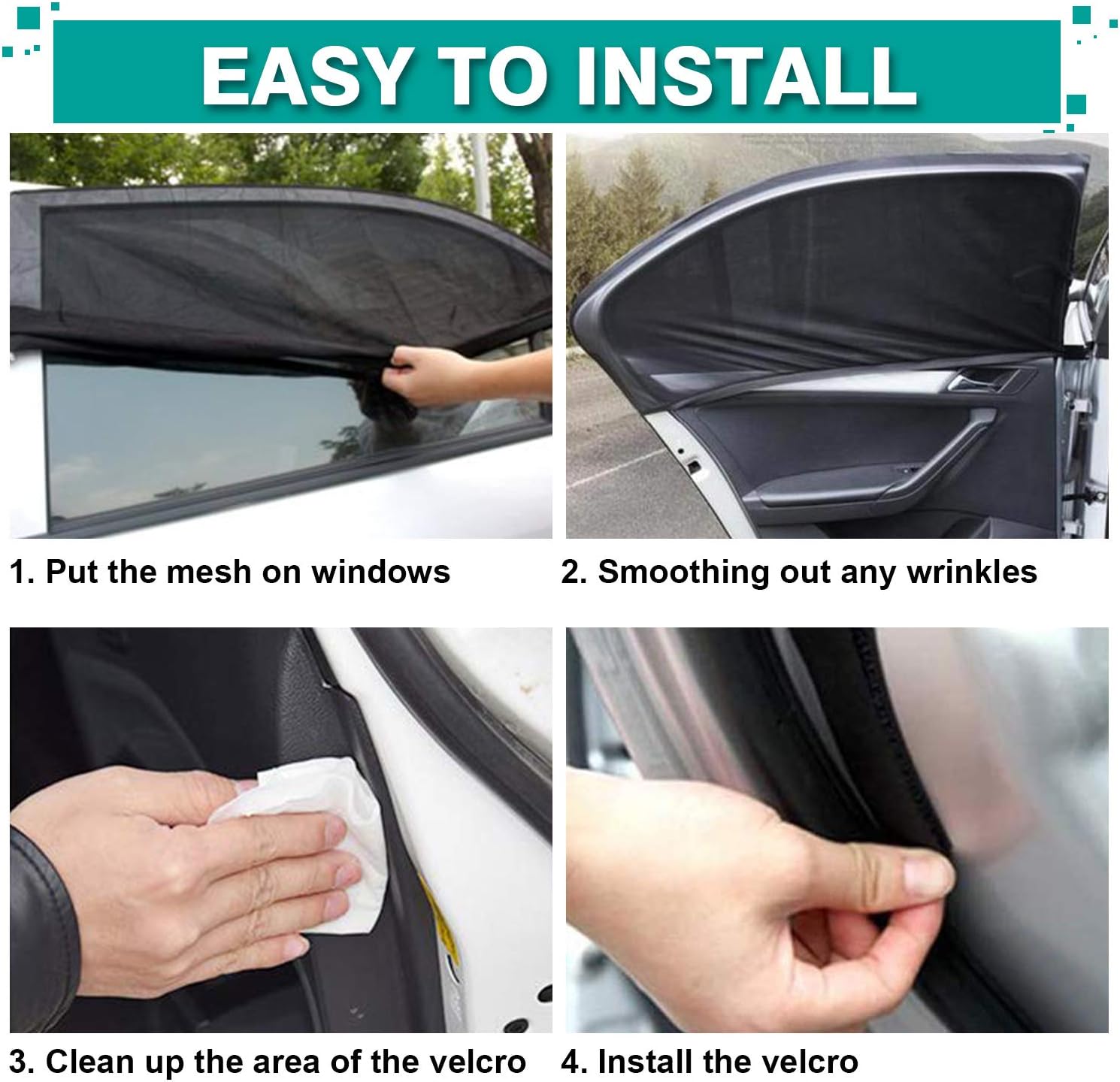 EASY TO INSTALL

1. Put the mesh on windows

2. Smoothing out any wrinkles

3. Clean up the area of the velcro

4. Install the velcro