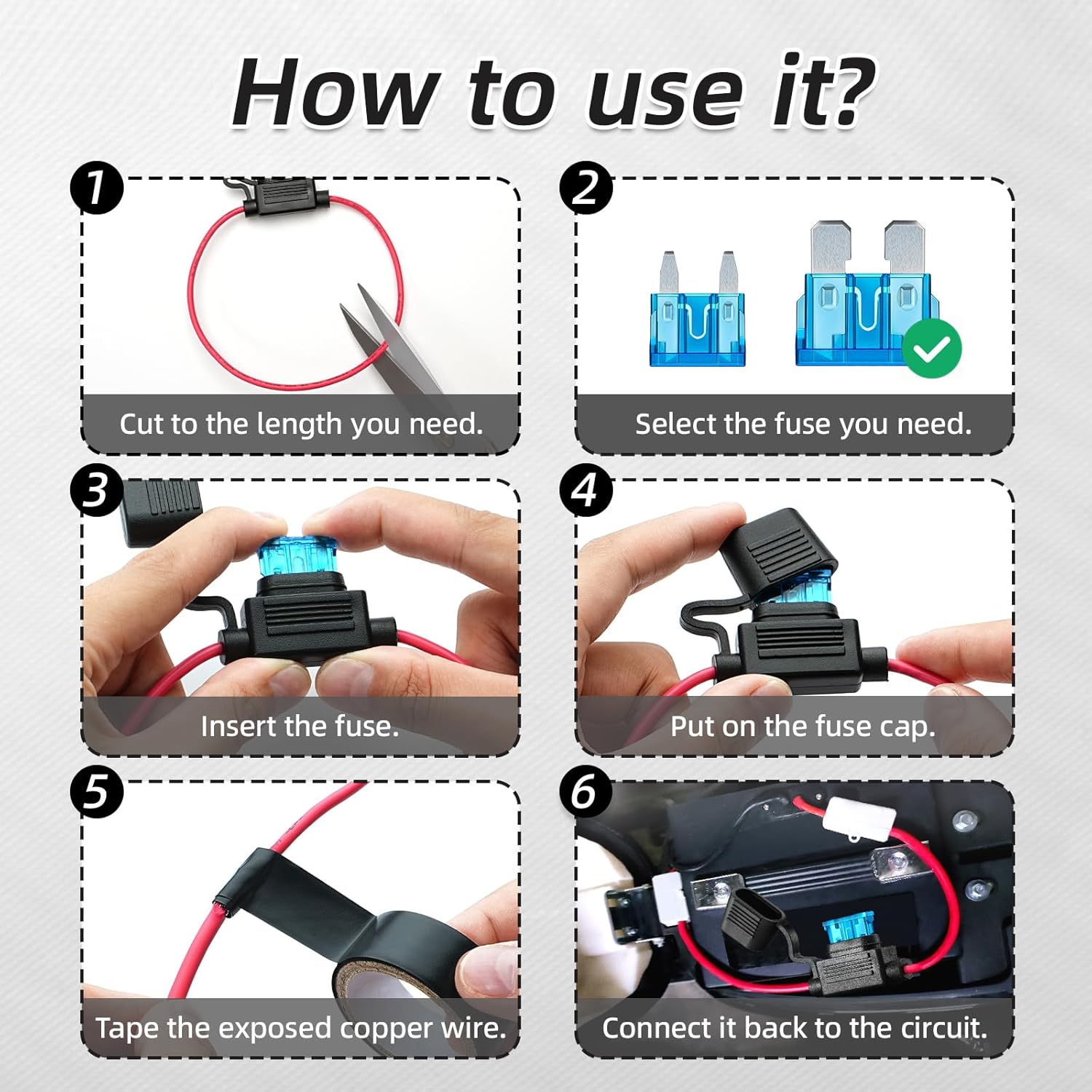 How to use it?

1
Cut to the length you need.

2
Select the fuse you need.

3
Insert the fuse.

4
Put on the fuse cap.

5
Tape the exposed copper wire.

6
Connect it back to the circuit.