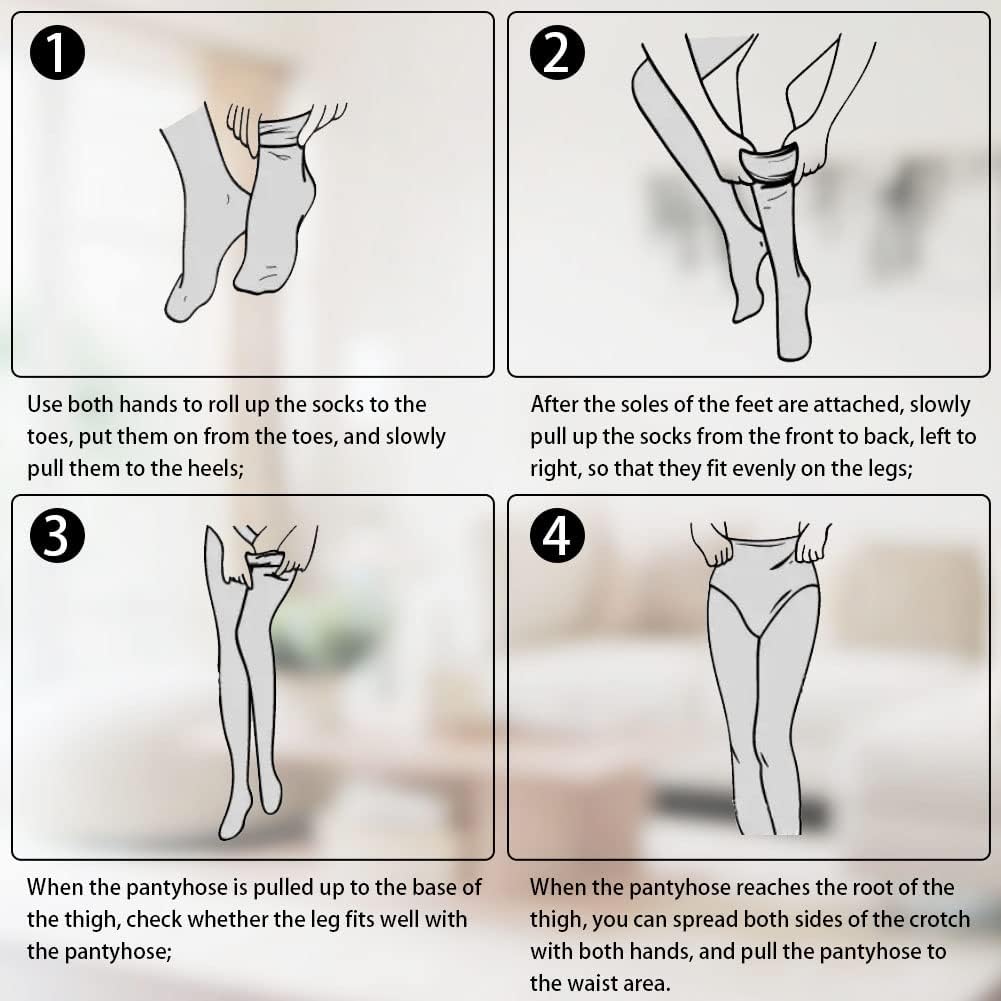 1

Use both hands to roll up the socks to the toes, put them on from the toes, and slowly pull them to the heels;

2

After the soles of the feet are attached, slowly pull up the socks from the front to back, left to right, so that they fit evenly on the legs;

3

When the pantyhose is pulled up to the base of the thigh, check whether the leg fits well with the pantyhose;

4

When the pantyhose reaches the root of the thigh, you can spread both sides of the crotch with both hands, and pull the pantyhose to the waist area.